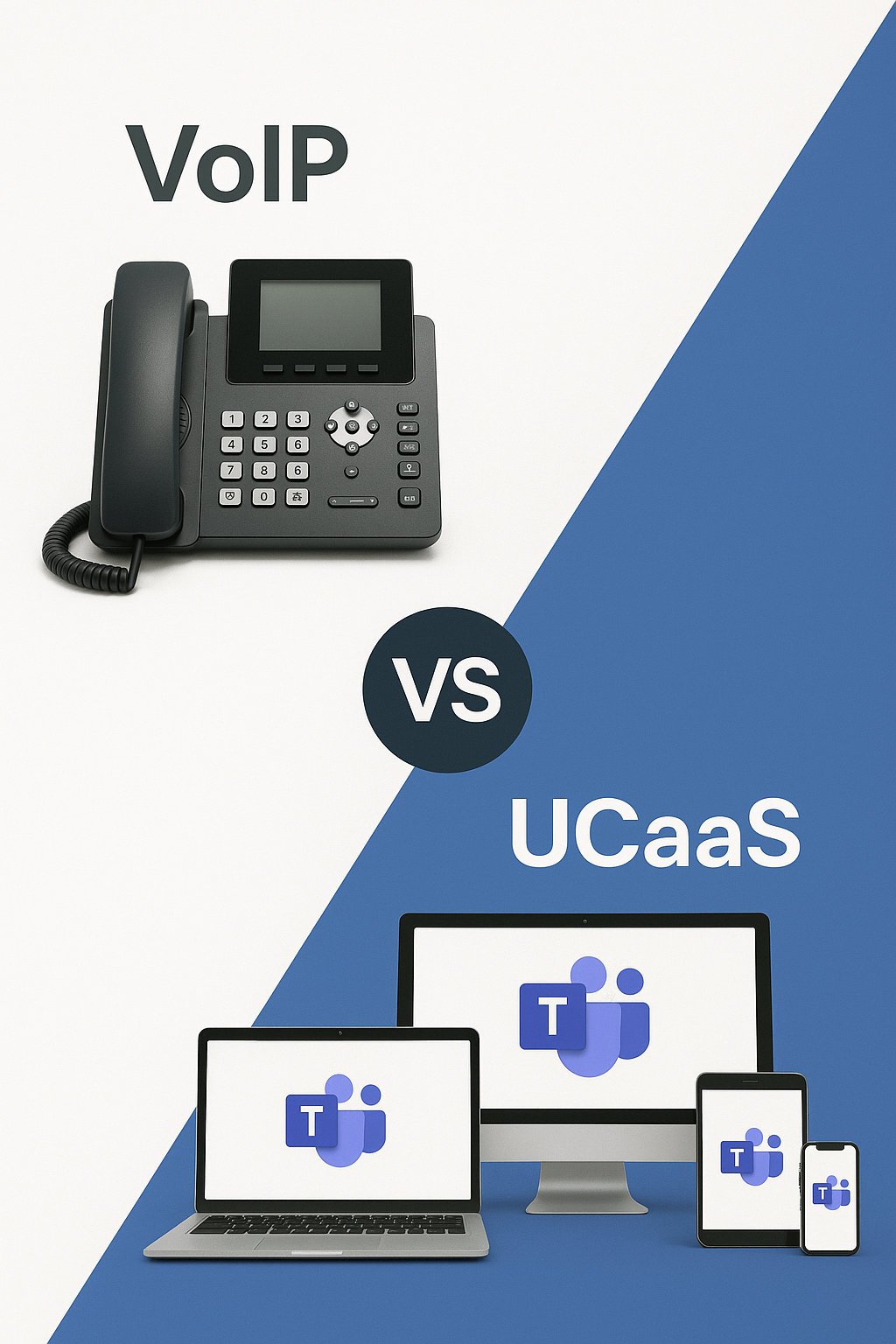 VoIP

1 2 3
4 5 6
7 8 6
0

VS

UCaaS

T

T

T

T